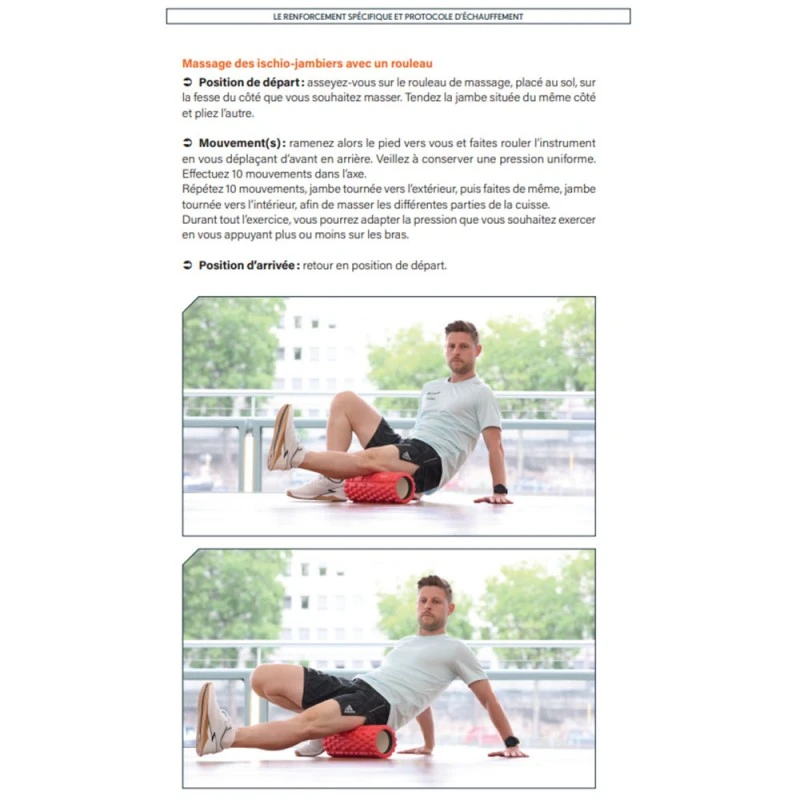 LE RENFORCEMENT SPÉCIFIQUE ET PROTOCOLE D'ÉCHAUFFEMENT

Massage des ischio-jambiers avec un rouleau

➲ Position de départ : asseyez-vous sur le rouleau de massage, placé au sol, sur la fesse du côté que vous souhaitez masser. Tendez la jambe située du même côté et pliez l'autre.

➲ Mouvement(s) : ramenez alors le pied vers vous et faites rouler l'instrument en vous déplaçant d'avant en arrière. Veillez à conserver une pression uniforme. Effectuez 10 mouvements dans l'axe.
Répétez 10 mouvements, jambe tournée vers l'extérieur, puis faites de même, jambe tournée vers l'intérieur, afin de masser les différentes parties de la cuisse.
Durant tout l'exercice, vous pourrez adapter la pression que vous souhaitez exercer en vous appuyant plus ou moins sur les bras.

➲ Position d'arrivée : retour en position de départ.