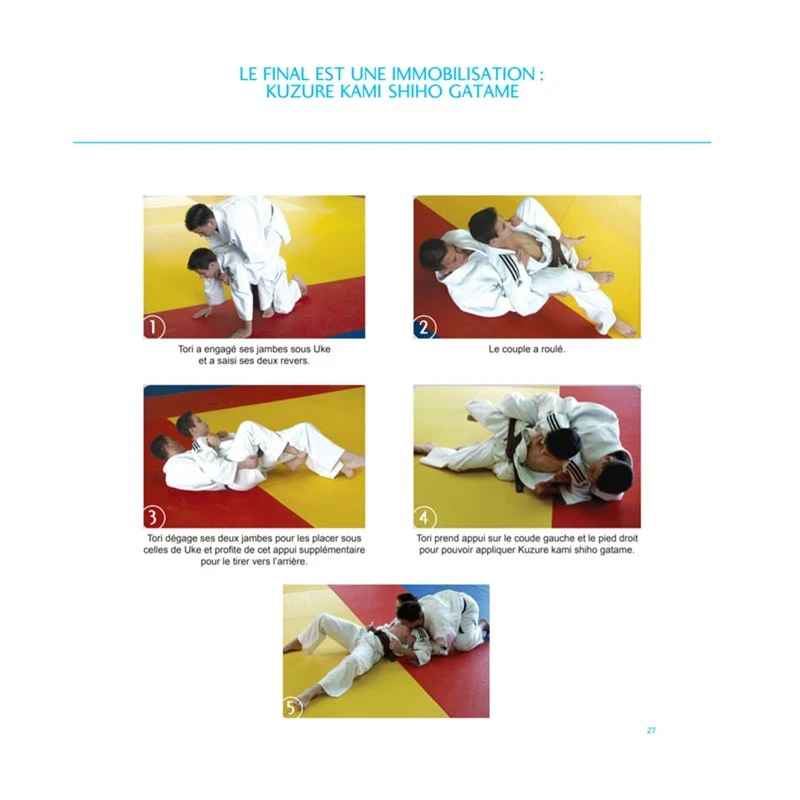 LE FINAL EST UNE IMMOBILISATION :
KUZURE KAMI SHIHO GATAME

1

Tori a engagé ses jambes sous Uke et a saisi ses deux revers.

2

Le couple a roulé.

3

Tori dégage ses deux jambes pour les placer sous celles de Uke et profite de cet appui supplémentaire pour le tirer vers l'arrière.

4

Tori prend appui sur le coude gauche et le pied droit pour pouvoir appliquer Kuzure kami shiho gatame.

5

27